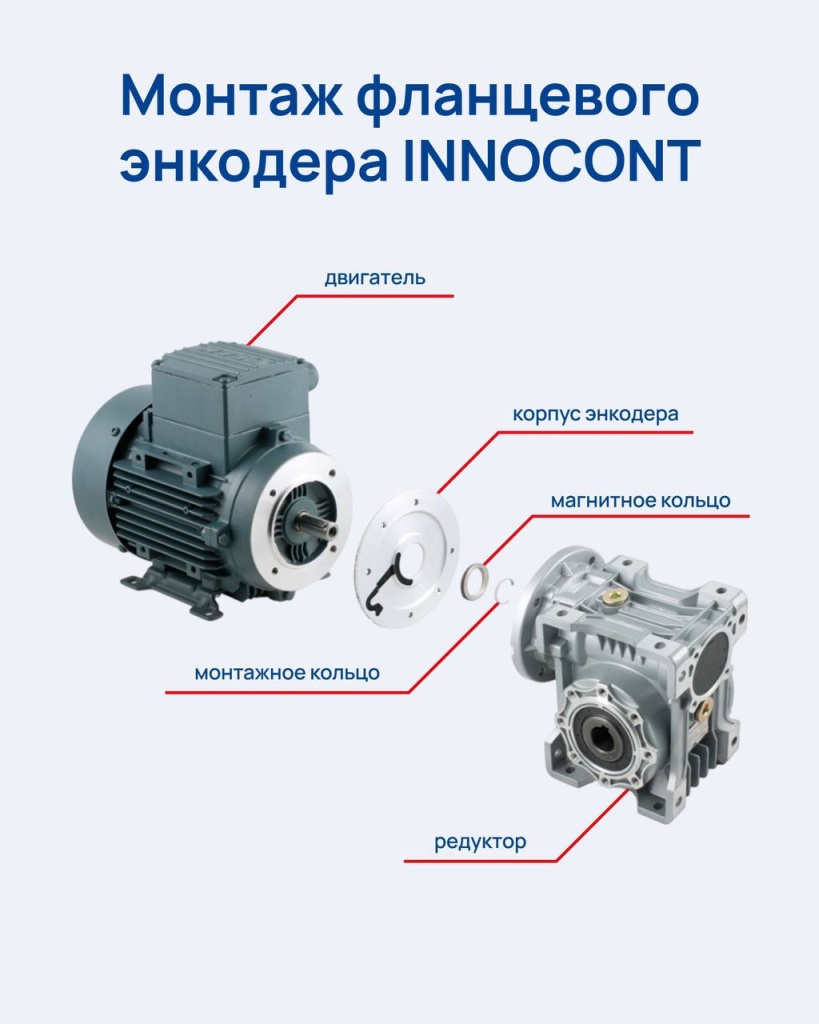 Монтаж фланцевого энкодера INNOCONT

двигатель

корпус энкодера

магнитное кольцо

монтажное кольцо

редуктор