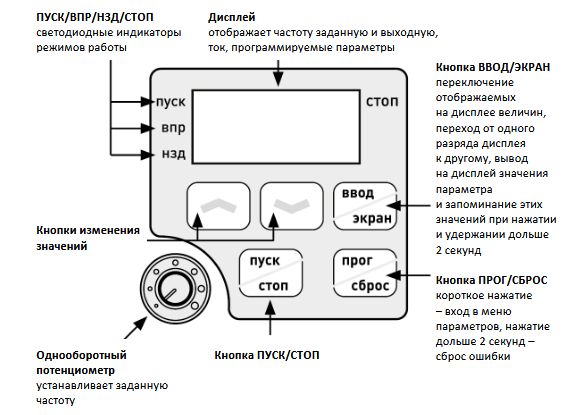 ПУСК/ВПР/НЗД/СТОП
светодиодные индикаторы режимов работы

Дисплей
отображает частоту заданную и выходную, ток, программируемые параметры

Кнопка ВВОД/ЭКРАН
переключение отображаемых на дисплее величин, переход от одного разряда дисплея к другому, вывод на дисплей значения параметра и запоминание этих значений при нажатии и удержании дольше 2 секунд

пуск
впр
нзд
стоп

ввод
экран

Кнопки изменения значений

пуск
стоп

прог
сброс

Кнопка ПРОГ/СБРОС
короткое нажатие – вход в меню параметров, нажатие дольше 2 секунд – сброс ошибки

Однооборотный потенциометр
устанавливает заданную частоту

Кнопка ПУСК/СТОП